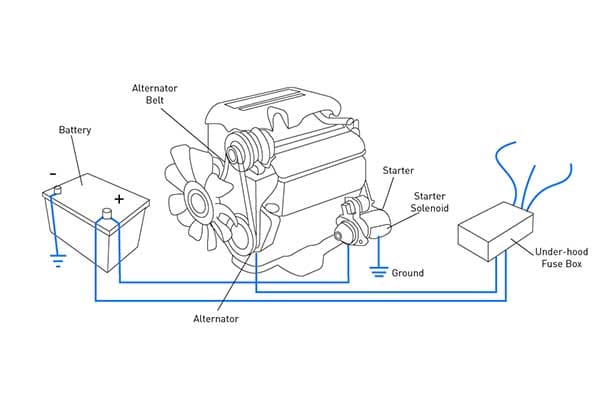 Alternator Belt

Battery

-

+

Starter

Starter Solenoid

Ground

Under-hood Fuse Box

Alternator